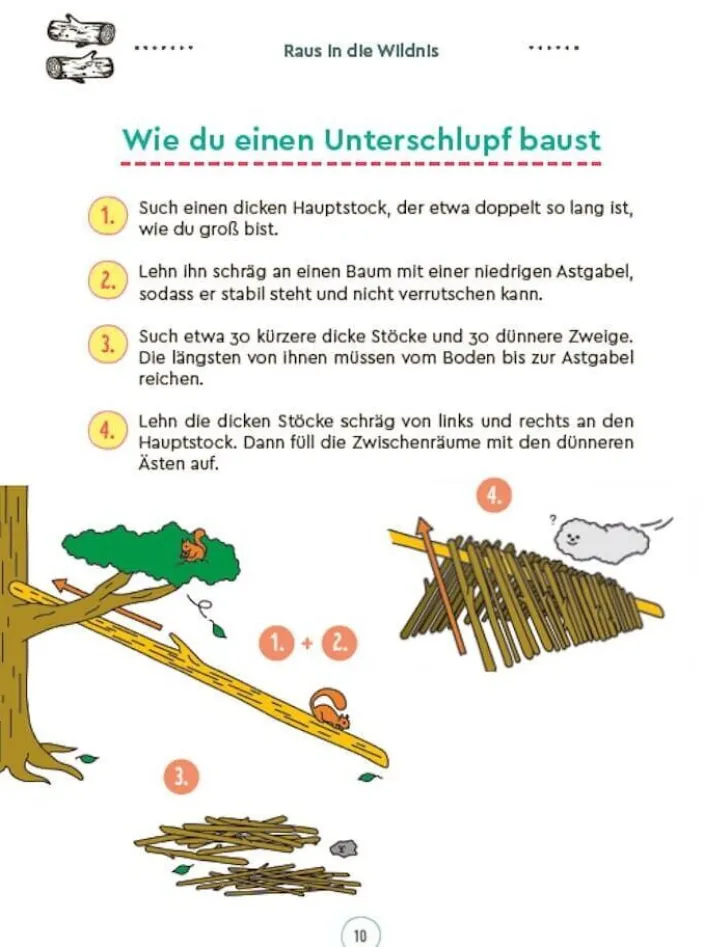 Raus in die Wildnis

Wie du einen Unterschlupf baust

1. Such einen dicken Hauptstock, der etwa doppelt so lang ist, wie du groß bist.

2. Lehn ihn schräg an einen Baum mit einer niedrigen Astgabel, sodass er stabil steht und nicht verrutschen kann.

3. Such etwa 30 kürzere dicke Stöcke und 30 dünnere Zweige. Die längsten von ihnen müssen vom Boden bis zur Astgabel reichen.

4. Lehn die dicken Stöcke schräg von links und rechts an den Hauptstock. Dann füll die Zwischenräume mit den dünneren Ästen auf.

4.

?

1. + 2.

3.

10